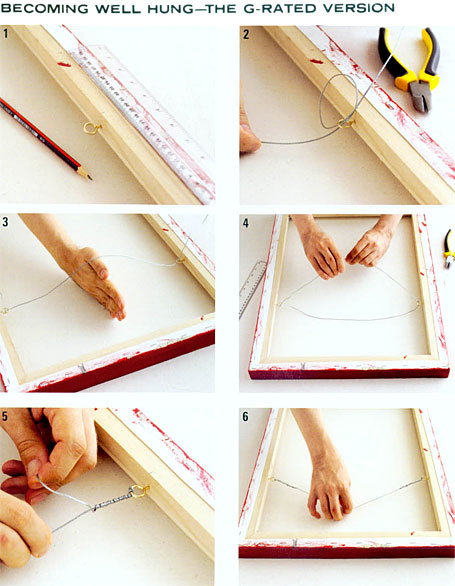 BECOMING WELL HUNG—THE G-RATED VERSION

1

2

3

4

5

6